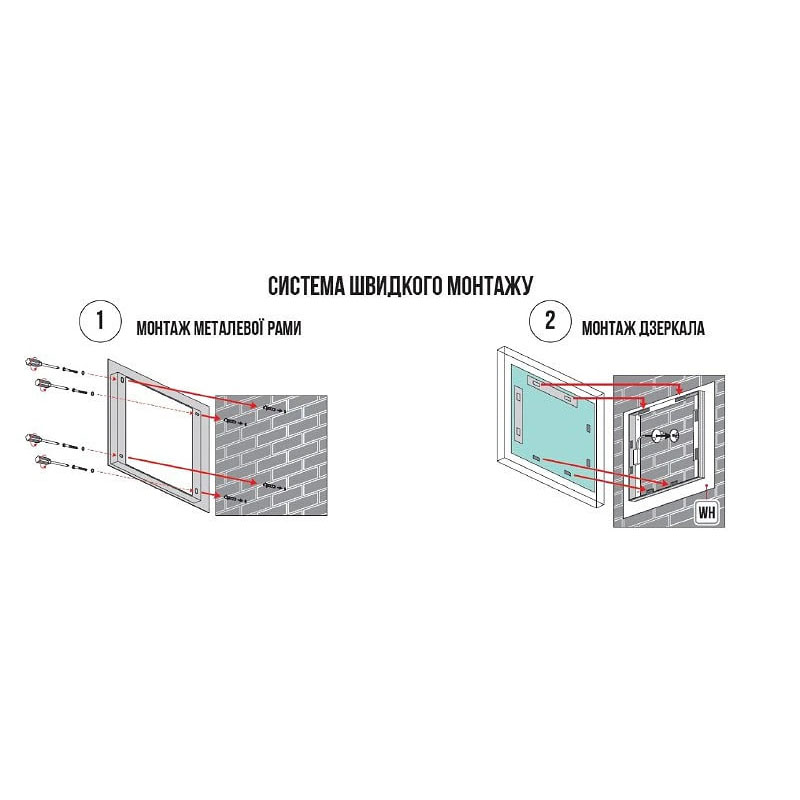 СИСТЕМА ШВИДКОГО МОНТАЖУ

1 МОНТАЖ МЕТАЛЕВОЇ РАМИ

2 МОНТАЖ ДЗЕРКАЛА

WH